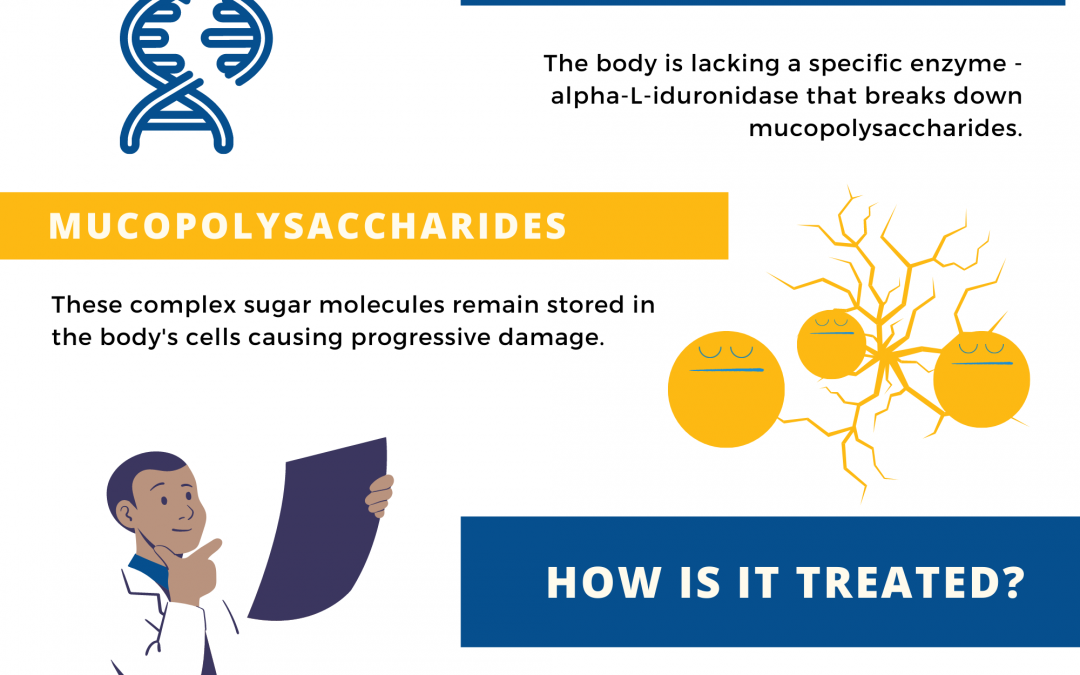 The body is lacking a specific enzyme - alpha-L-iduronidase that breaks down mucopolysaccharides.

MUCOPOLYSACCHARIDES

These complex sugar molecules remain stored in the body's cells causing progressive damage.

HOW IS IT TREATED?