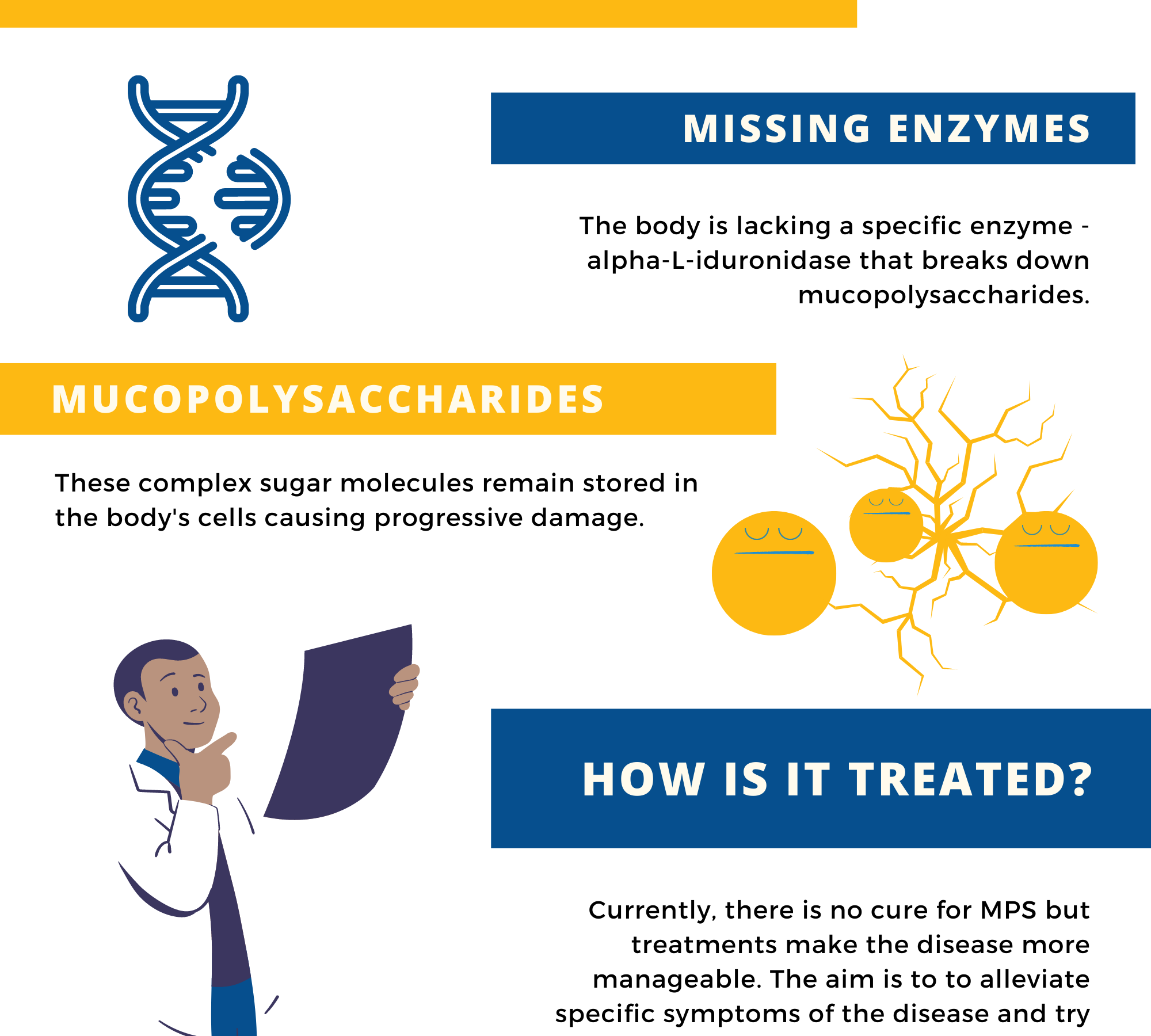 MISSING ENZYMES

The body is lacking a specific enzyme - alpha-L-iduronidase that breaks down mucopolysaccharides.

MUCOPOLYSACCHARIDES

These complex sugar molecules remain stored in the body's cells causing progressive damage.

HOW IS IT TREATED?

Currently, there is no cure for MPS but treatments make the disease more manageable. The aim is to to alleviate specific symptoms of the disease and try