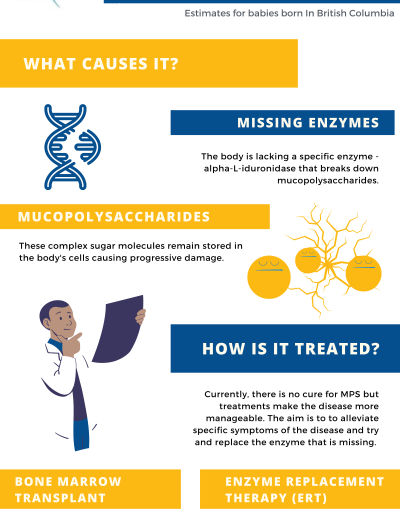 Estimates for babies born In British Columbia

WHAT CAUSES IT?

MISSING ENZYMES

The body is lacking a specific enzyme - alpha-L-iduronidase that breaks down mucopolysaccharides.

MUCOPOLYSACCHARIDES

These complex sugar molecules remain stored in the body's cells causing progressive damage.

HOW IS IT TREATED?

Currently, there is no cure for MPS but treatments make the disease more manageable. The aim is to to alleviate specific symptoms of the disease and try and replace the enzyme that is missing.

BONE MARROW TRANSPLANT

ENZYME REPLACEMENT THERAPY (ERT)