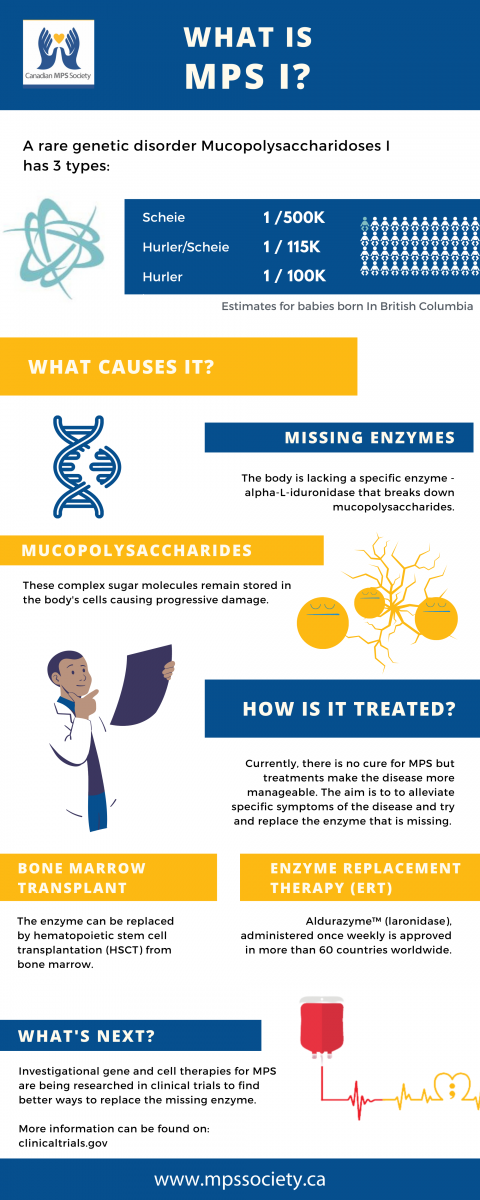 Canadian MPS Society

WHAT IS MPS I?

A rare genetic disorder Mucopolysaccharidoses I has 3 types:

| Scheie | 1 /500K |
|---|---|
| Hurler/Scheie | 1 / 115K |
| Hurler | 1 / 100K |

Estimates for babies born In British Columbia

WHAT CAUSES IT?

MISSING ENZYMES

The body is lacking a specific enzyme - alpha-L-iduronidase that breaks down mucopolysaccharides.

MUCOPOLYSACCHARIDES

These complex sugar molecules remain stored in the body's cells causing progressive damage.

HOW IS IT TREATED?

Currently, there is no cure for MPS but treatments make the disease more manageable. The aim is to to alleviate specific symptoms of the disease and try and replace the enzyme that is missing.

BONE MARROW TRANSPLANT

The enzyme can be replaced by hematopoietic stem cell transplantation (HSCT) from bone marrow.

ENZYME REPLACEMENT THERAPY (ERT)

Aldurazyme™ (laronidase), administered once weekly is approved in more than 60 countries worldwide.

WHAT'S NEXT?

Investigational gene and cell therapies for MPS are being researched in clinical trials to find better ways to replace the missing enzyme.

More information can be found on: clinicaltrials.gov

www.mpssociety.ca